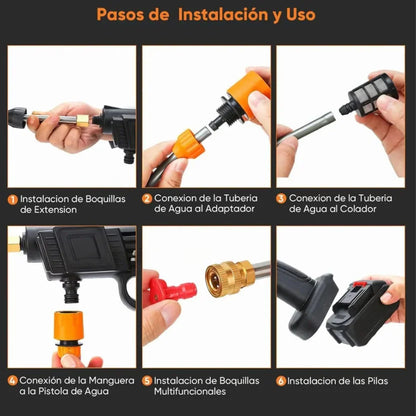 Pasos de Instalación y Uso

1 Instalacion de Boquillas de Extension

2 Conexion de la Tuberia de Agua al Adaptador

3 Conexion de la Tuberia de Agua al Colador

4 Conexión de la Manguera a la Pistola de Agua

5 Instalacion de Boquillas Multifuncionales

6 Instalacion de las Pilas