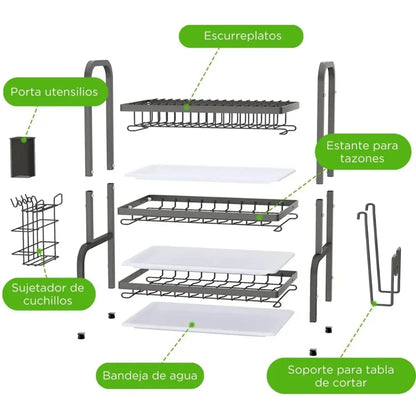 Escurreplatos

Porta utensilios

Estante para tazones

Sujetador de cuchillos

Bandeja de agua

Soporte para tabla de cortar