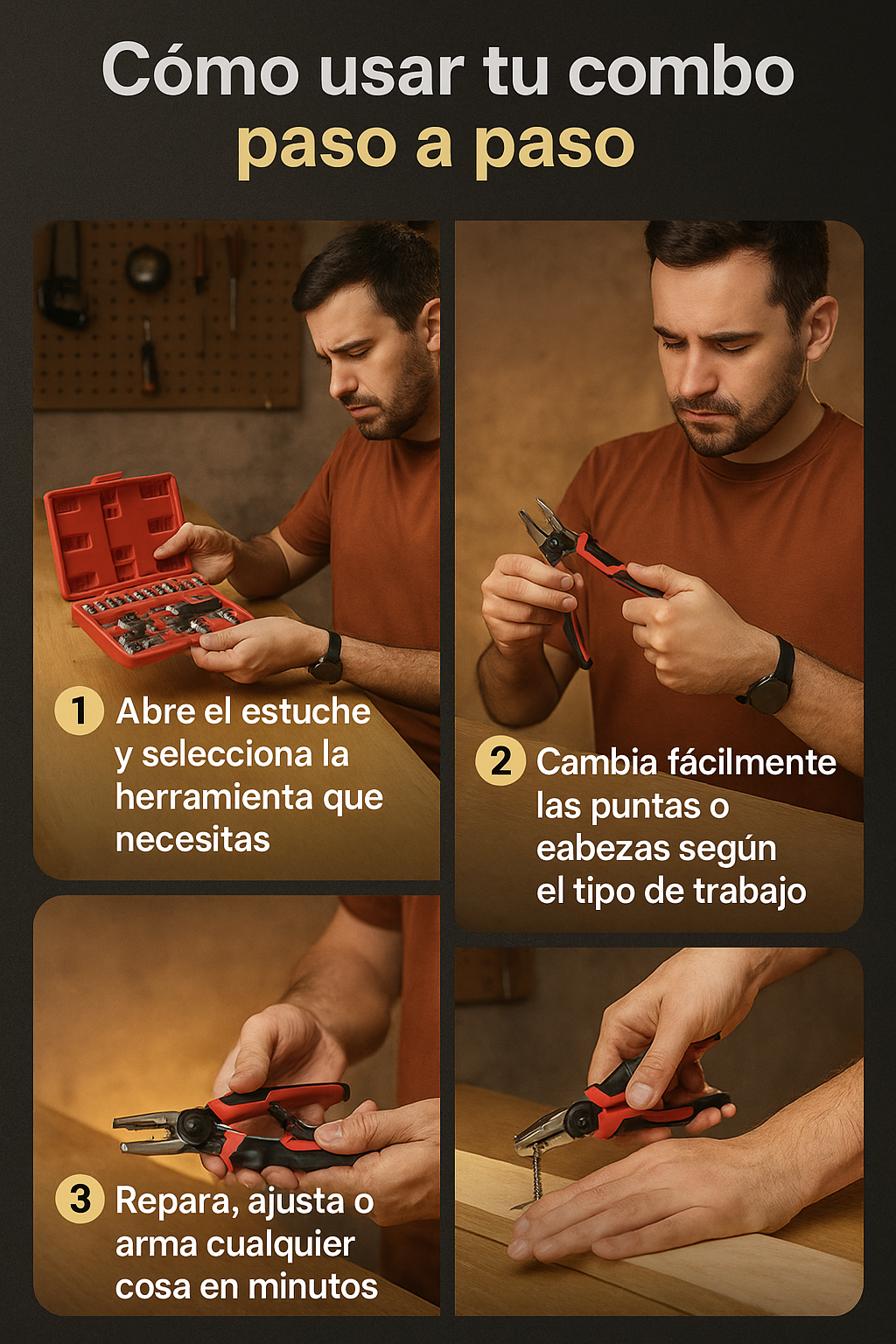 Cómo usar tu combo paso a paso

1 Abre el estuche y selecciona la herramienta que necesitas

2 Cambia fácilmente las puntas o eabezas según el tipo de trabajo

3 Repara, ajusta o arma cualquier cosa en minutos