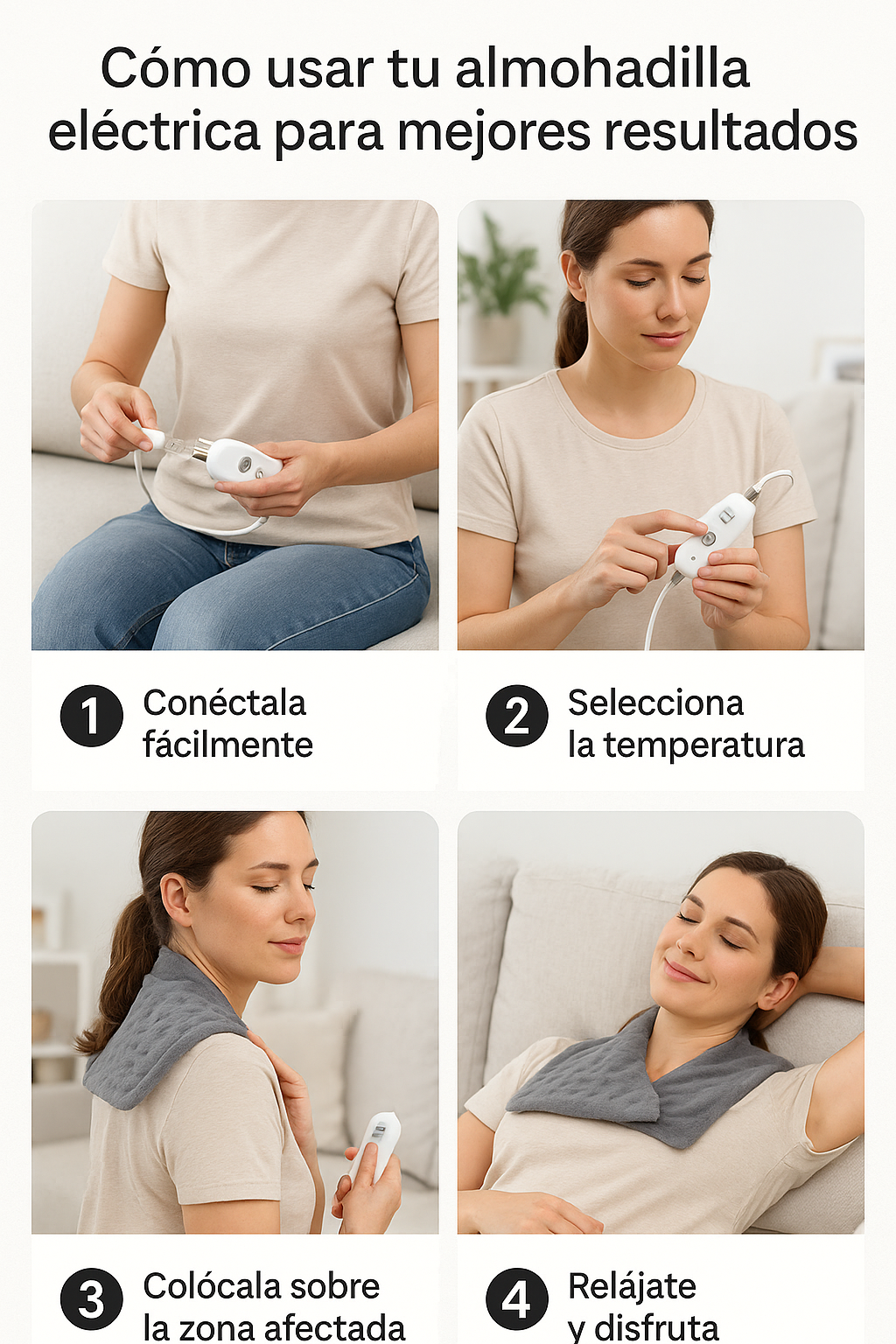 Cómo usar tu almohadilla eléctrica para mejores resultados

1 Conéctala fácilmente

2 Selecciona la temperatura

3 Colócala sobre la zona afectada

4 Relájate y disfruta